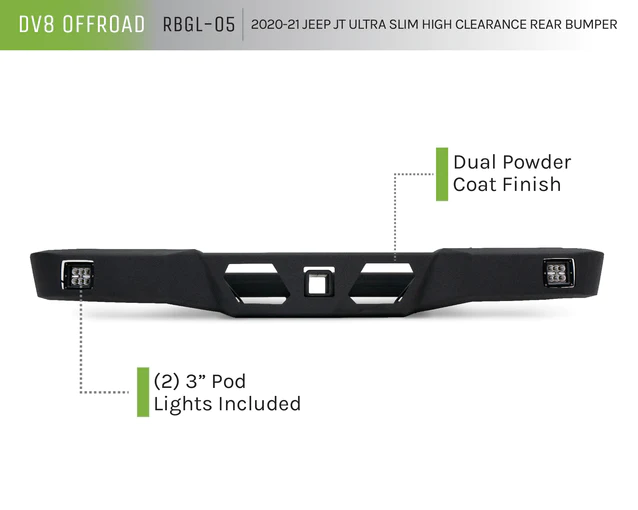 DV8 OFFROAD RBGL-05 2020-21 JEEP JT ULTRA SLIM HIGH CLEARANCE REAR BUMPER

Dual Powder Coat Finish

(2) 3” Pod Lights Included