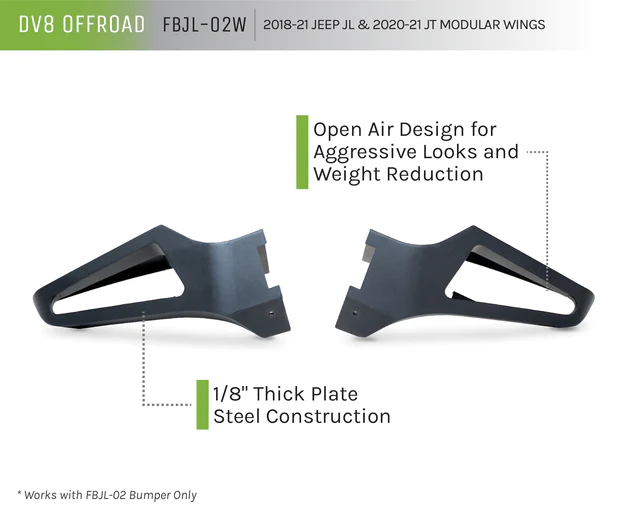 DV8 OFFROAD FBJL-02W 2018-21 JEEP JL & 2020-21 JT MODULAR WINGS

Open Air Design for Aggressive Looks and Weight Reduction

1/8" Thick Plate Steel Construction

* Works with FBJL-02 Bumper Only